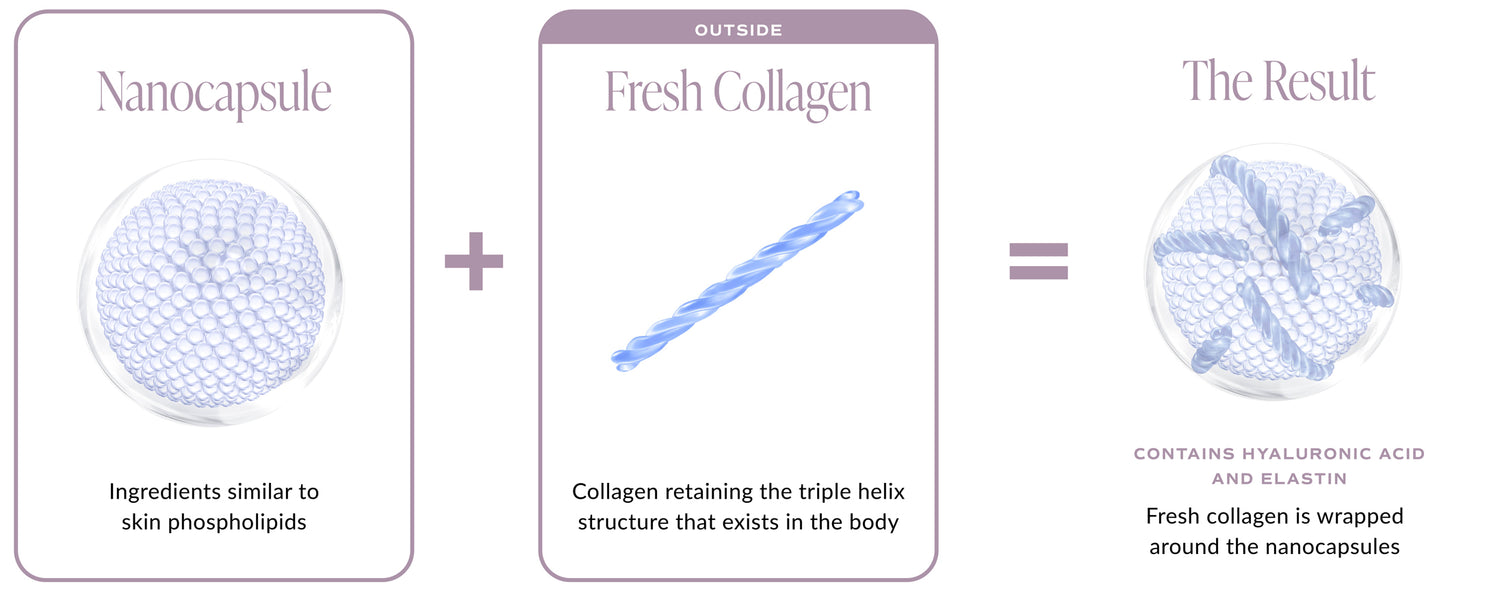 Nanocapsule

Ingredients similar to skin phospholipids

+

OUTSIDE

Fresh Collagen

Collagen retaining the triple helix structure that exists in the body

=

The Result

CONTAINS HYALURONIC ACID AND ELASTIN

Fresh collagen is wrapped around the nanocapsules